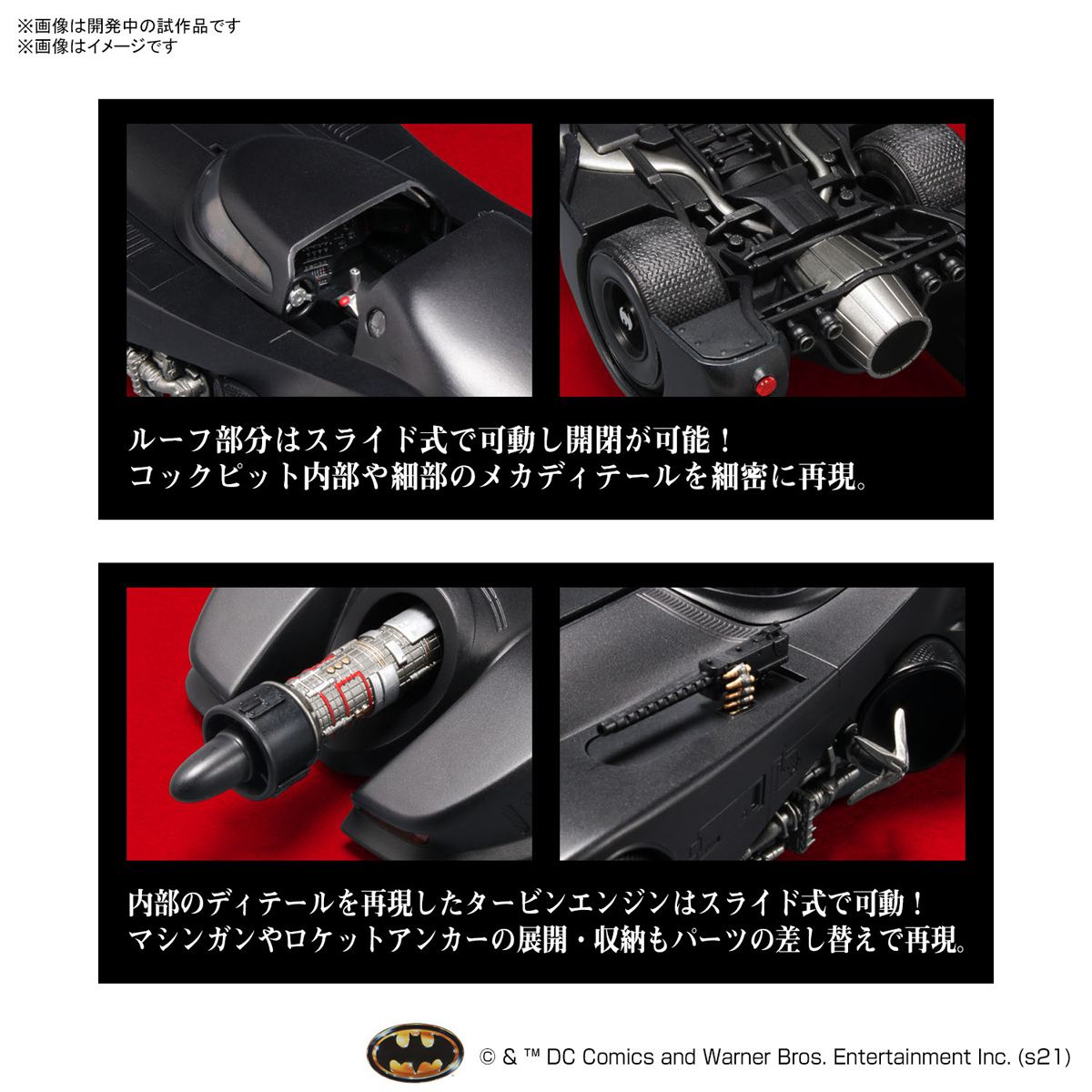 ※画像は開発中の試作品です
※画像はイメージです

ルーフ部分はスライド式で可動し開閉が可能！
コックピット内部や細部のメカディテールを細密に再現。

内部のディテールを再現したタービンエンジンはスライド式で可動！
マシンガンやロケットアンカーの展開・収納もパーツの差し替えで再現。

© & ™ DC Comics and Warner Bros. Entertainment Inc. (s21)